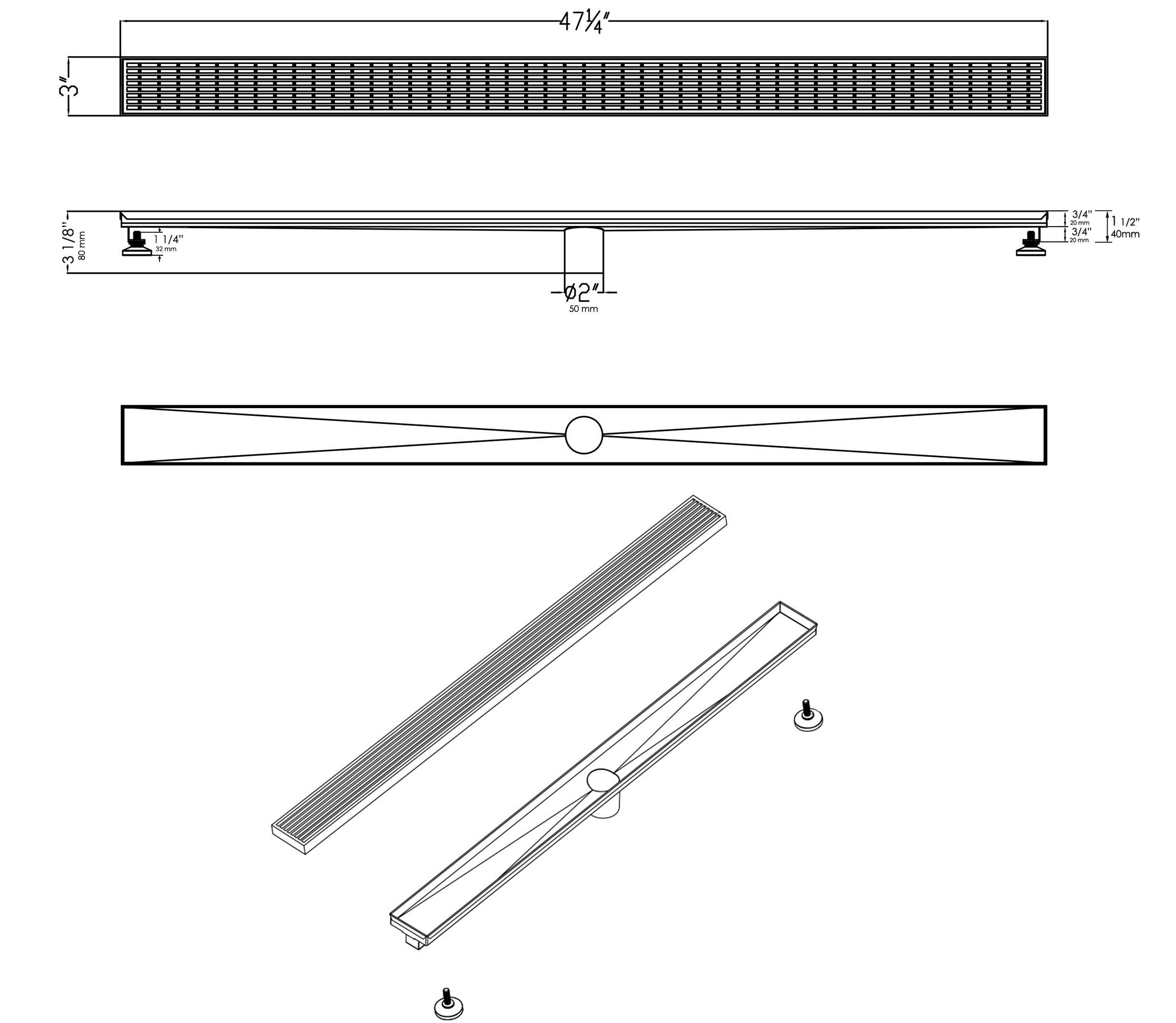 47¼"

3"

3 1/8"
80 mm

1 1/4"
32 mm

3/4"
20 mm
3/4"
20 mm

1 1/2"
40mm

ø2"
50 mm