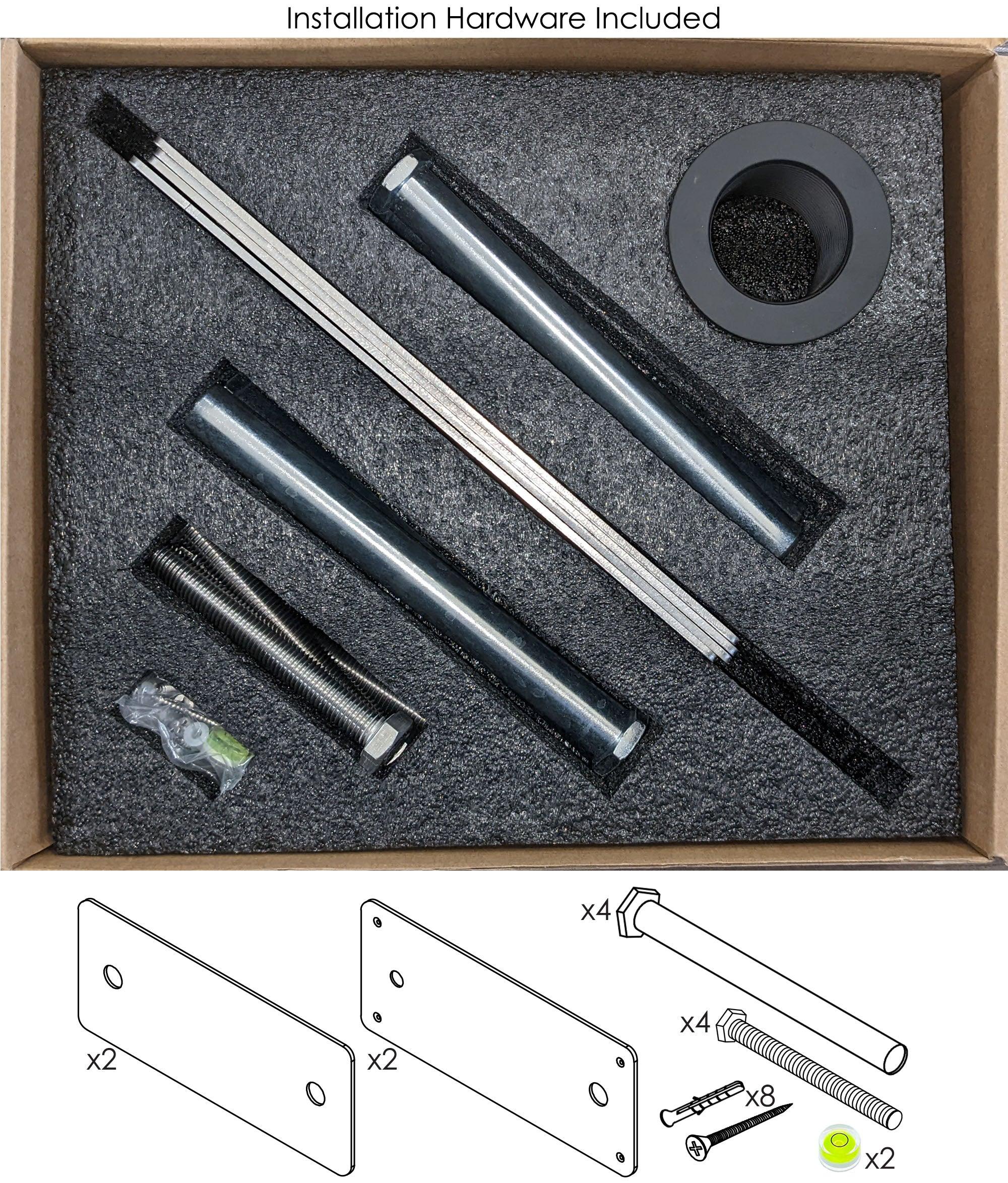 Installation Hardware Included

x2

x2

x4

x4

x8

x2