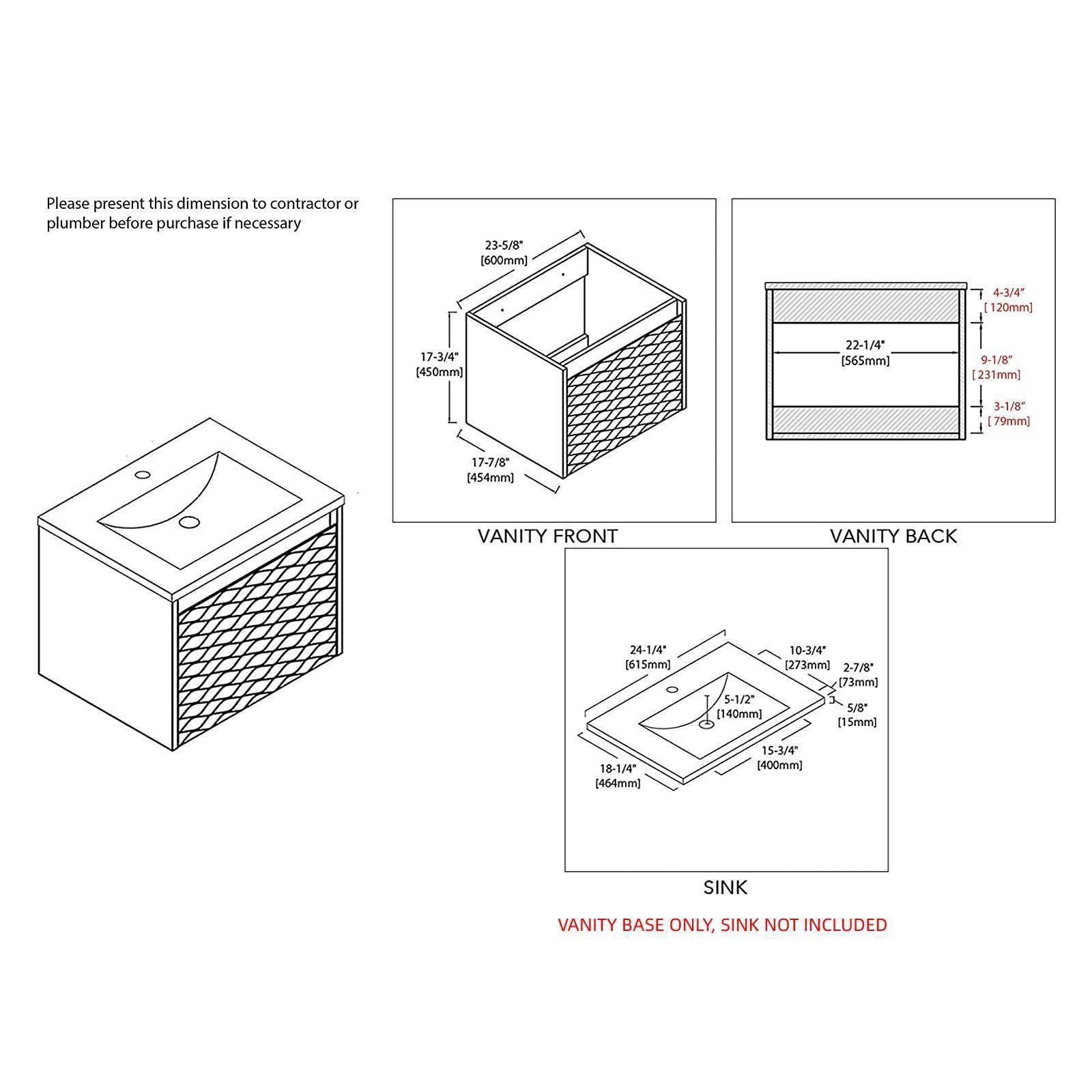 Please present this dimension to contractor or plumber before purchase if necessary

23-5/8"
[600mm]

17-3/4"
[450mm]

17-7/8"
[454mm]

VANITY FRONT

4-3/4"
[ 120mm]

22-1/4"
[565mm]

9-1/8"
[ 231mm]

3-1/8"
[ 79mm]

VANITY BACK

24-1/4"
[615mm]

10-3/4"
[273mm]

2-7/8"
[73mm]

5-1/2"
[140mm]

5/8"
[15mm]

15-3/4"
[400mm]

18-1/4"
[464mm]

SINK

VANITY BASE ONLY, SINK NOT INCLUDED