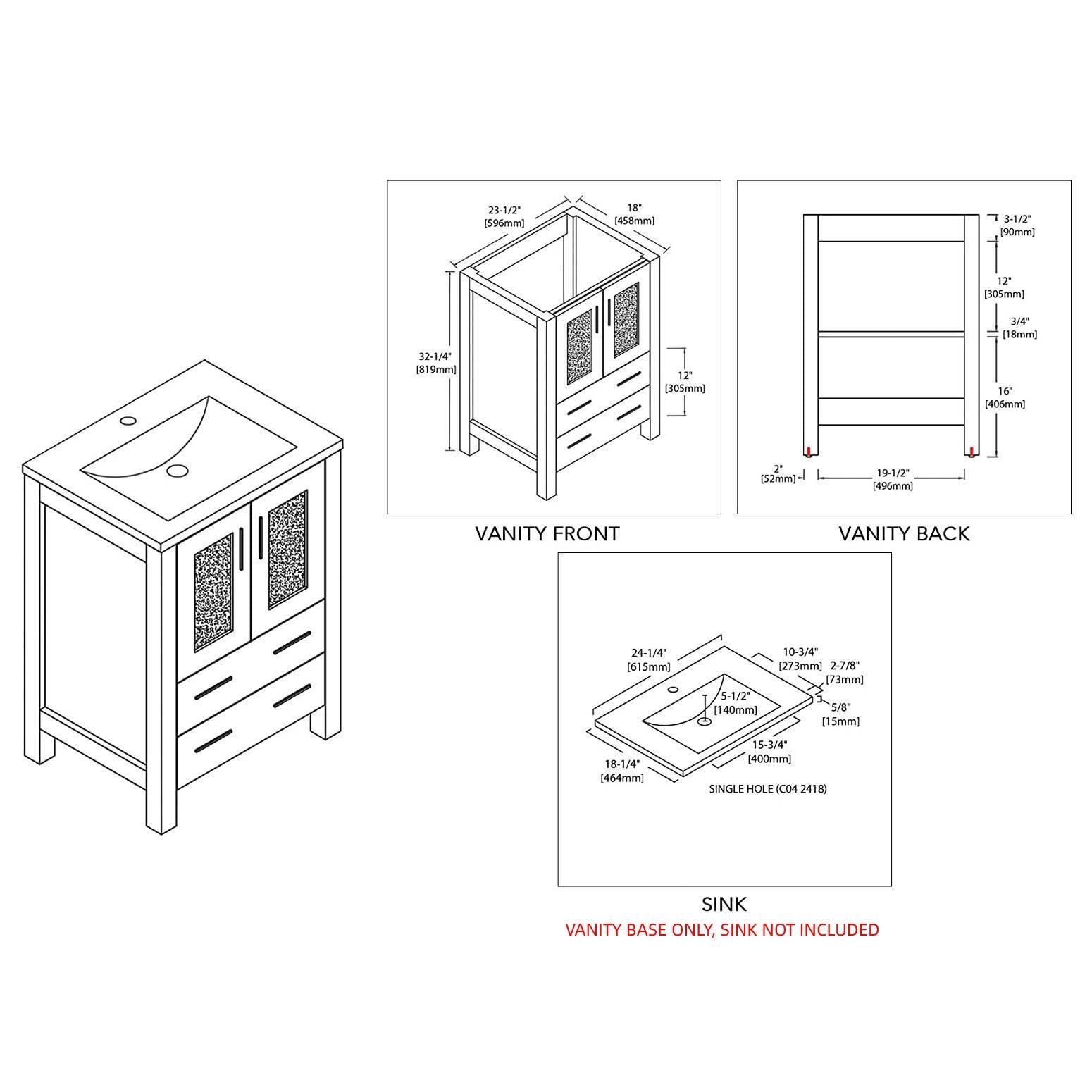 23-1/2"
[596mm]

18"
[458mm]

32-1/4"
[819mm]

12"
[305mm]

VANITY FRONT

3-1/2"
[90mm]

12"
[305mm]

3/4"
[18mm]

16"
[406mm]

2"
[52mm]

19-1/2"
[496mm]

VANITY BACK

24-1/4"
[615mm]

10-3/4"
[273mm]

2-7/8"
[73mm]

5-1/2"
[140mm]

5/8"
[15mm]

15-3/4"
[400mm]

18-1/4"
[464mm]

SINGLE HOLE (C04 2418)

SINK

VANITY BASE ONLY, SINK NOT INCLUDED