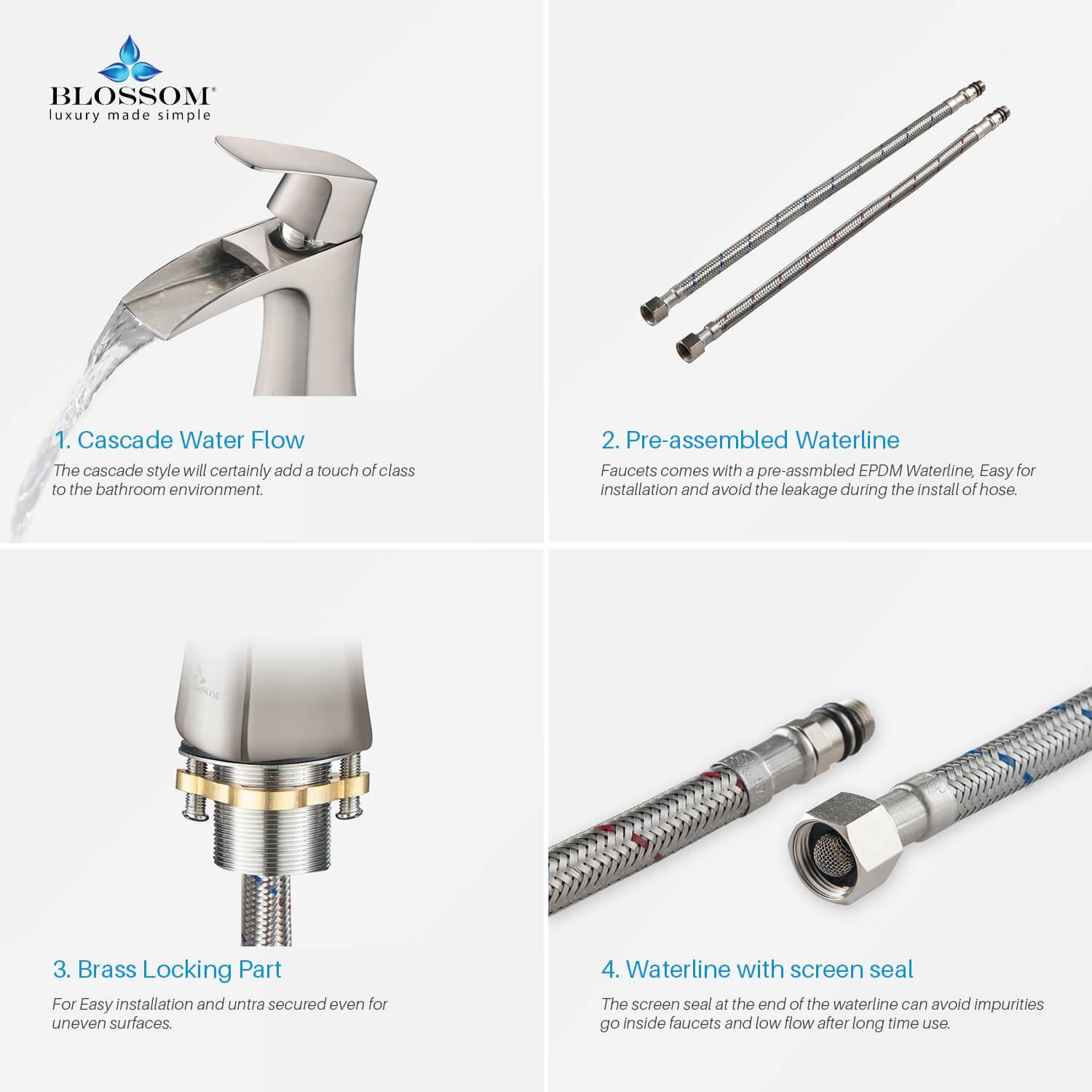 BLOSSOM®
luxury made simple

1. Cascade Water Flow
The cascade style will certainly add a touch of class to the bathroom environment.

2. Pre-assembled Waterline
Faucets comes with a pre-assmbled EPDM Waterline, Easy for installation and avoid the leakage during the install of hose.

BLOSSOM

3. Brass Locking Part
For Easy installation and untra secured even for uneven surfaces.

4. Waterline with screen seal
The screen seal at the end of the waterline can avoid impurities go inside faucets and low flow after long time use.