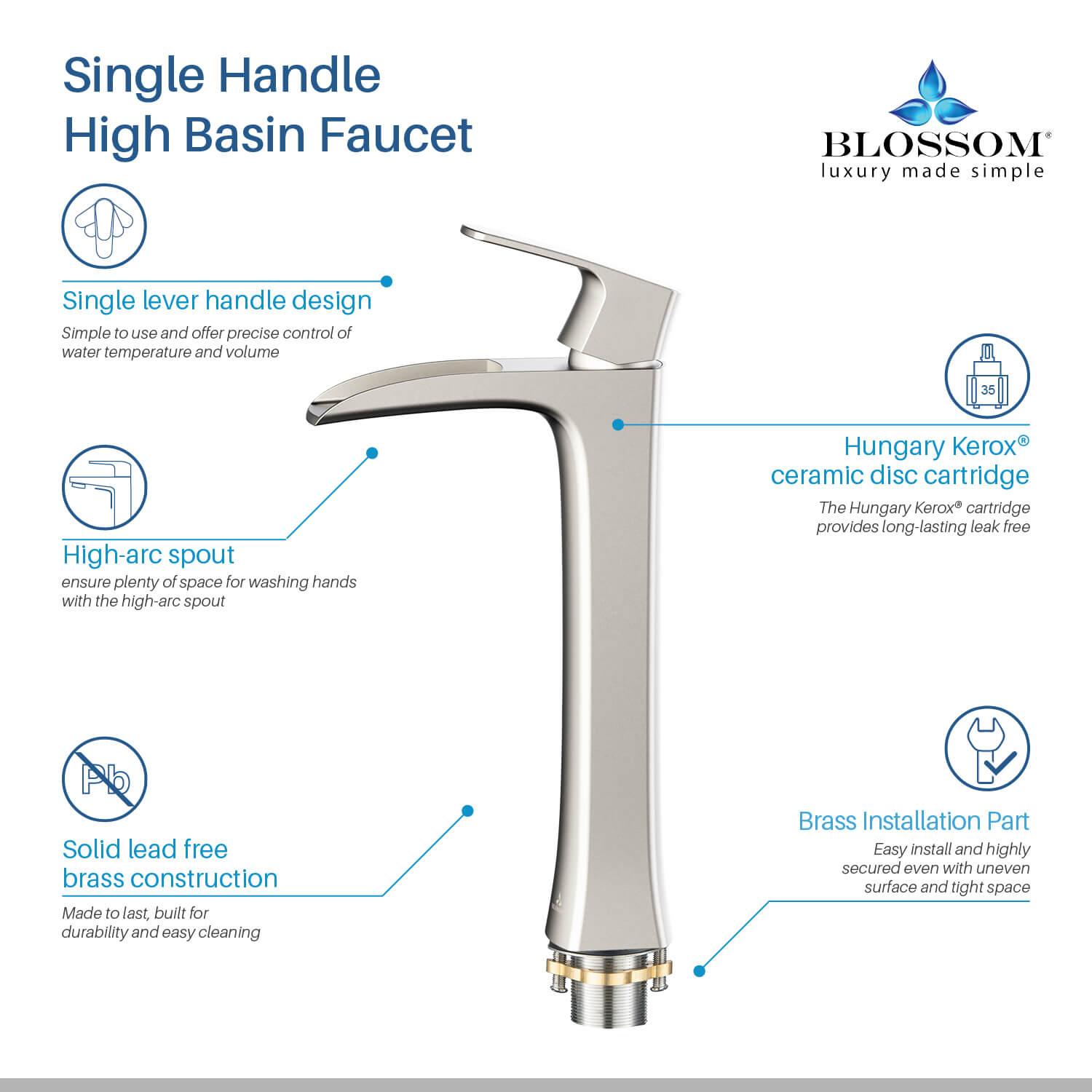 Single Handle
High Basin Faucet

BLOSSOM®
luxury made simple

Single lever handle design
Simple to use and offer precise control of water temperature and volume

High-arc spout
ensure plenty of space for washing hands with the high-arc spout

Pb

Solid lead free brass construction
Made to last, built for durability and easy cleaning

35

Hungary Kerox®
ceramic disc cartridge
The Hungary Kerox® cartridge provides long-lasting leak free

Brass Installation Part
Easy install and highly secured even with uneven surface and tight space