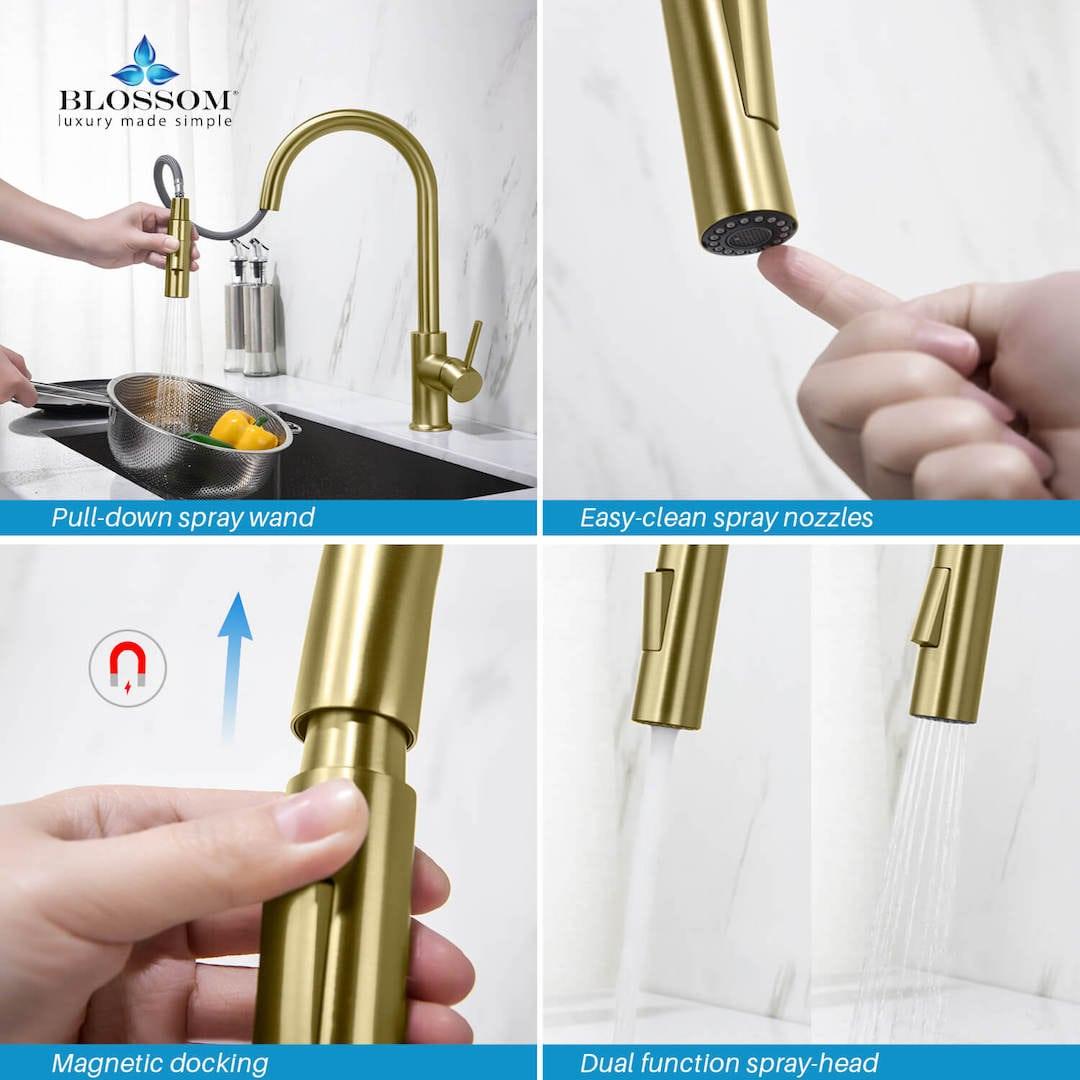 BLOSSOM®
luxury made simple

Pull-down spray wand

Easy-clean spray nozzles

Magnetic docking

Dual function spray-head