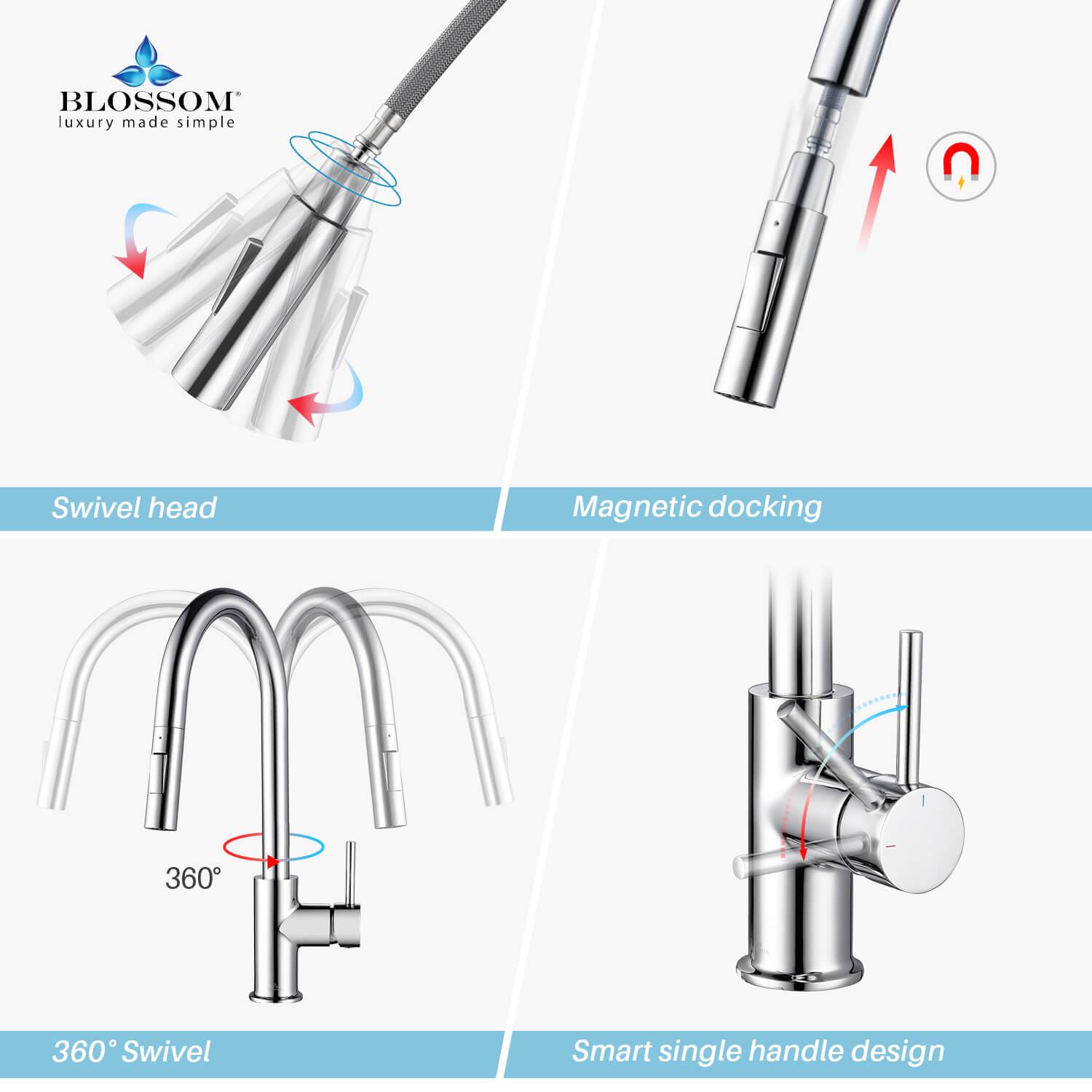 BLOSSOM®
luxury made simple

Swivel head

Magnetic docking

360°

360° Swivel

Smart single handle design