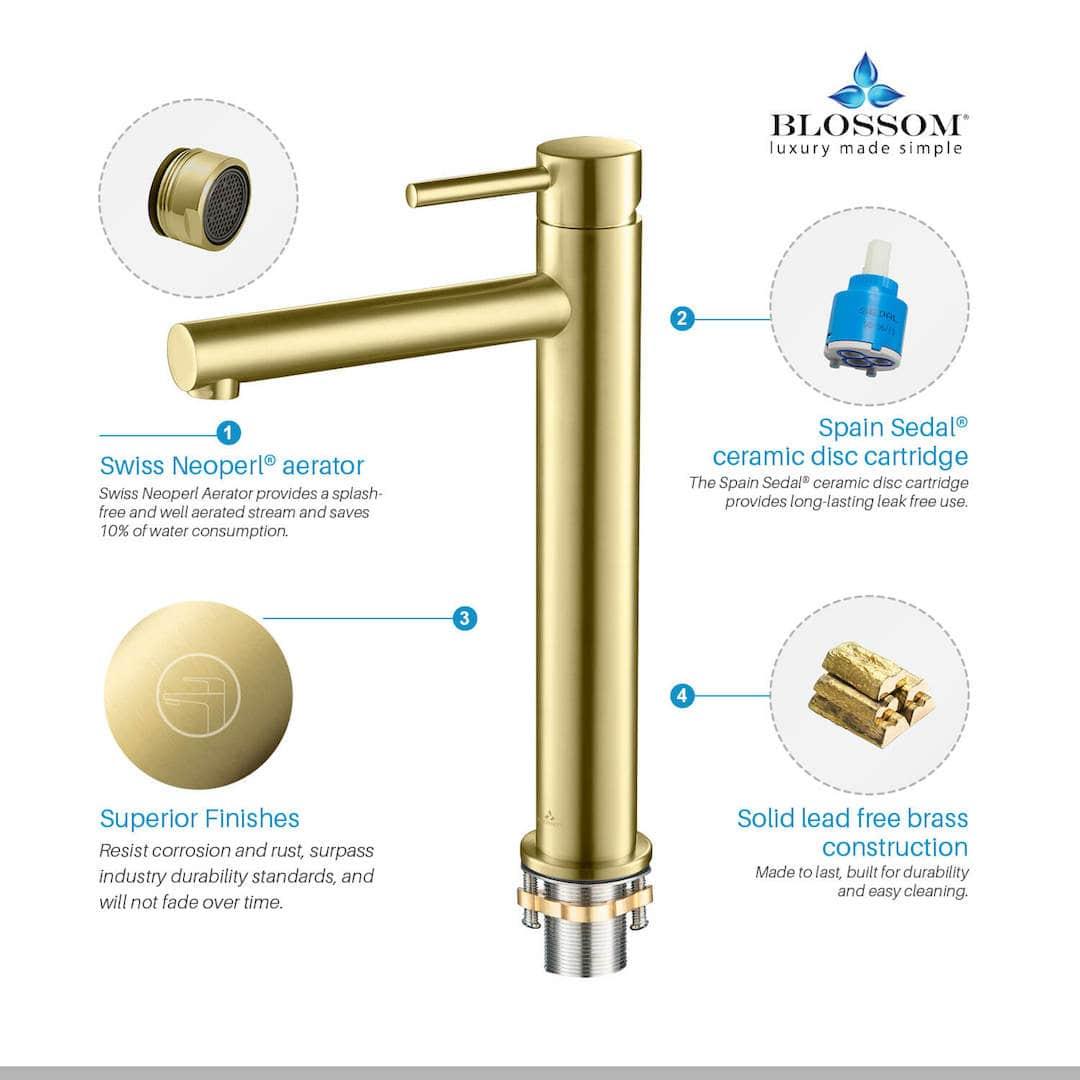 BLOSSOM®
luxury made simple

1
Swiss Neoperl® aerator
Swiss Neoperl Aerator provides a splash-free and well aerated stream and saves 10% of water consumption.

2
Spain Sedal® ceramic disc cartridge
The Spain Sedal® ceramic disc cartridge provides long-lasting leak free use.

3
Superior Finishes
Resist corrosion and rust, surpass industry durability standards, and will not fade over time.

4
Solid lead free brass construction
Made to last, built for durability and easy cleaning.