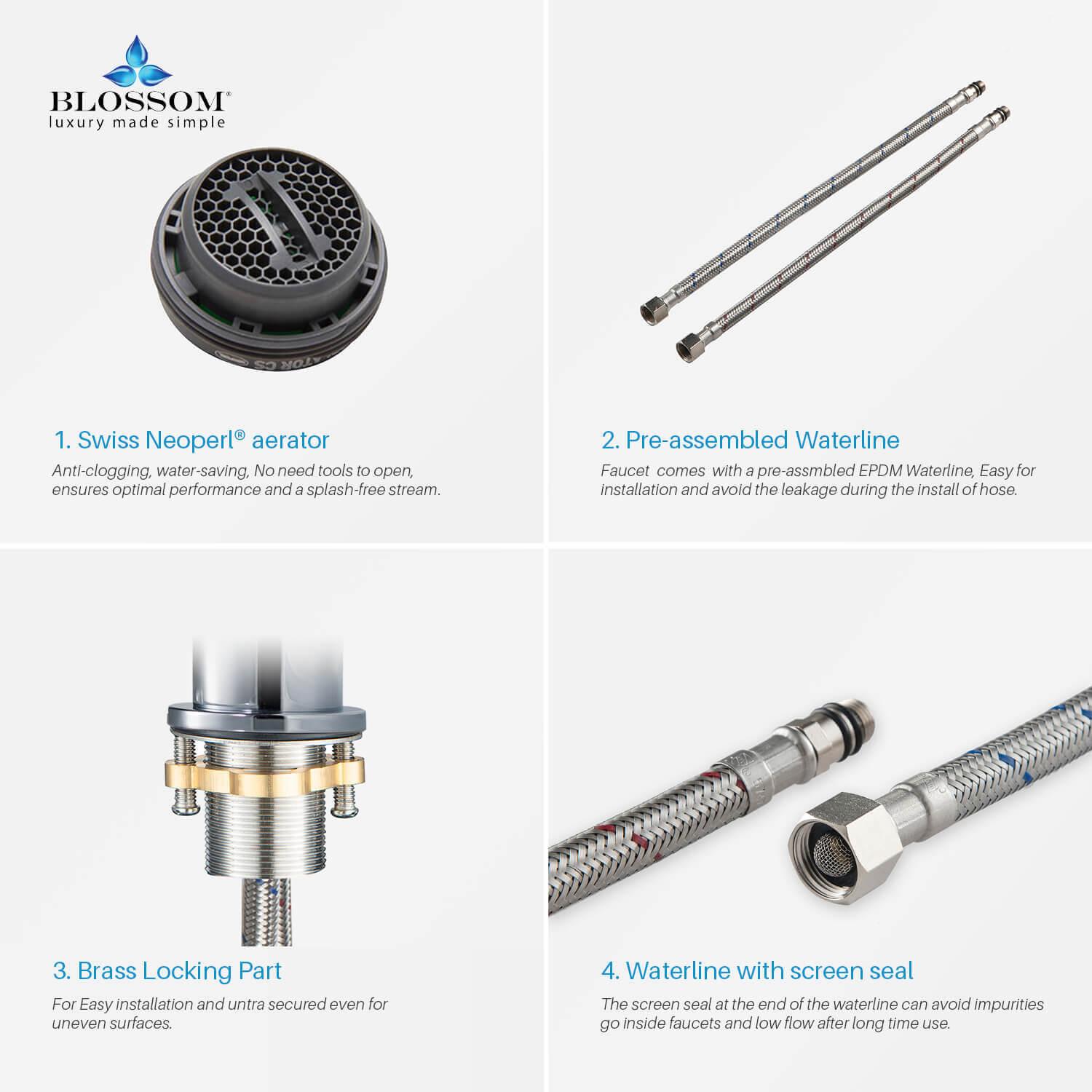 BLOSSOM®
luxury made simple

1. Swiss Neoperl® aerator
Anti-clogging, water-saving, No need tools to open, ensures optimal performance and a splash-free stream.

2. Pre-assembled Waterline
Faucet comes with a pre-assmbled EPDM Waterline, Easy for installation and avoid the leakage during the install of hose.

3. Brass Locking Part
For Easy installation and untra secured even for uneven surfaces.

4. Waterline with screen seal
The screen seal at the end of the waterline can avoid impurities go inside faucets and low flow after long time use.