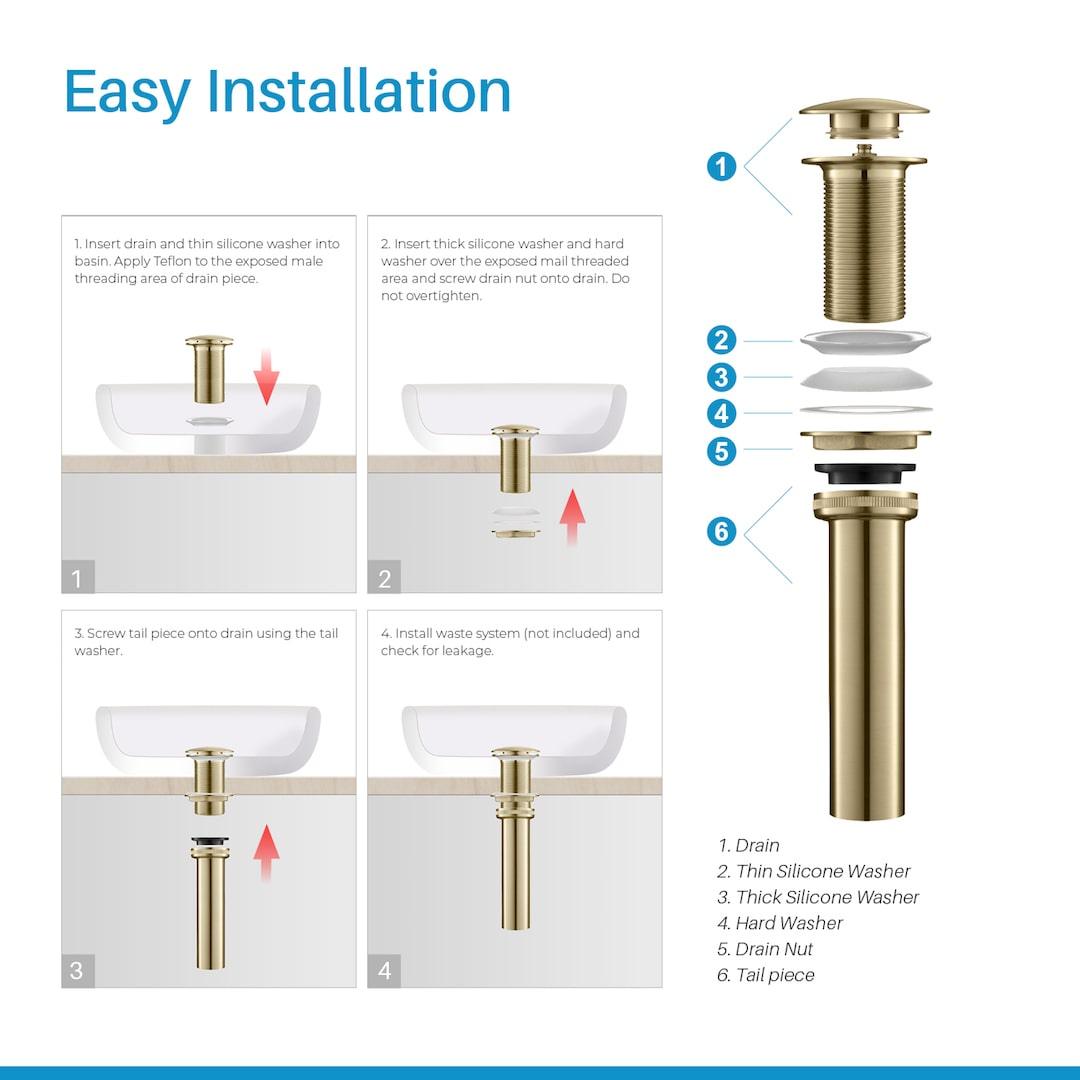 Easy Installation

1. Insert drain and thin silicone washer into basin. Apply Teflon to the exposed male threading area of drain piece.

1

2. Insert thick silicone washer and hard washer over the exposed mail threaded area and screw drain nut onto drain. Do not overtighten.

2

3. Screw tail piece onto drain using the tail washer.

3

4. Install waste system (not included) and check for leakage.

4

1
2
3
4
5
6

1. Drain
2. Thin Silicone Washer
3. Thick Silicone Washer
4. Hard Washer
5. Drain Nut
6. Tail piece