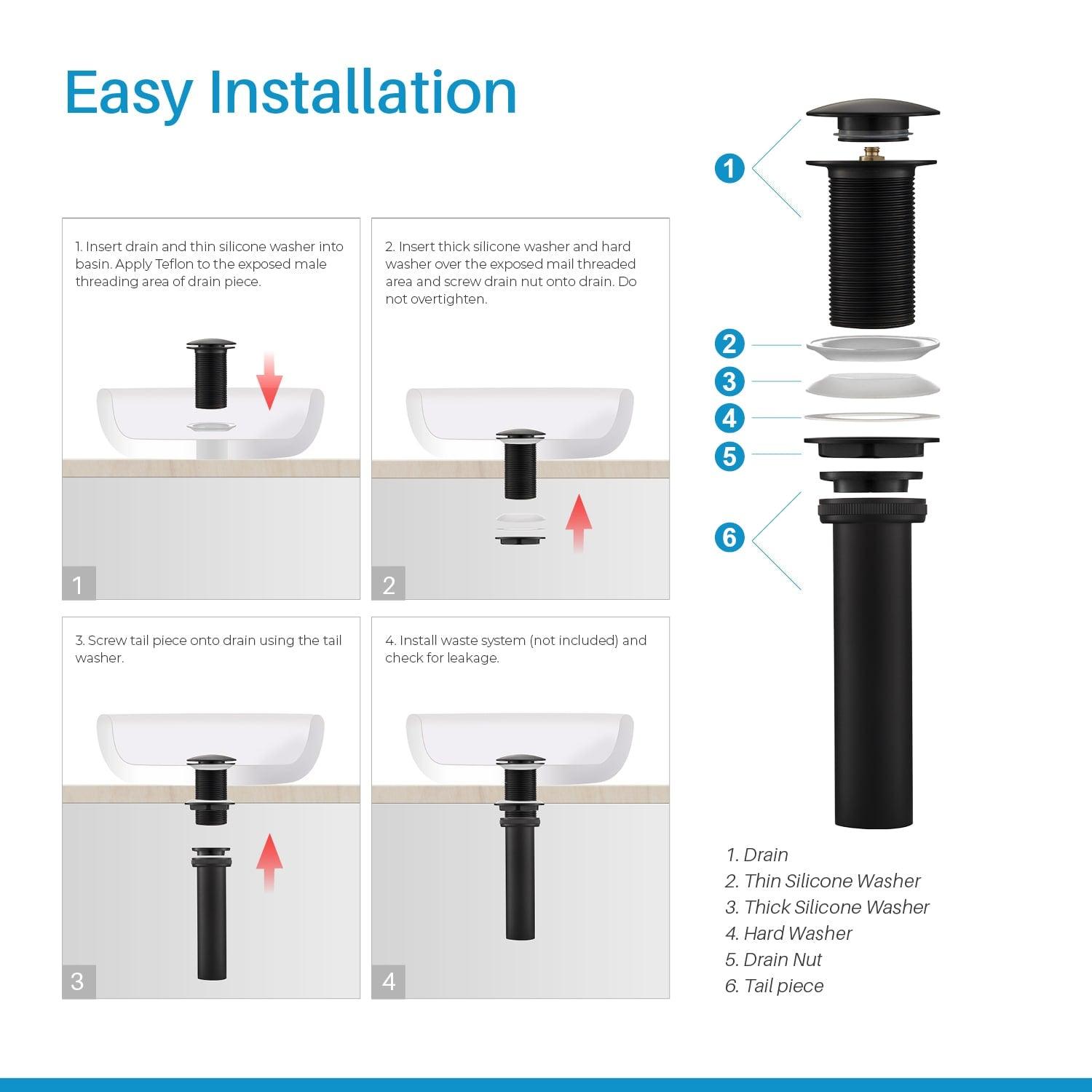 Easy Installation

1. Insert drain and thin silicone washer into basin. Apply Teflon to the exposed male threading area of drain piece.

1

2. Insert thick silicone washer and hard washer over the exposed mail threaded area and screw drain nut onto drain. Do not overtighten.

2

3. Screw tail piece onto drain using the tail washer.

3

4. Install waste system (not included) and check for leakage.

4

1
2
3
4
5
6

1. Drain
2. Thin Silicone Washer
3. Thick Silicone Washer
4. Hard Washer
5. Drain Nut
6. Tail piece