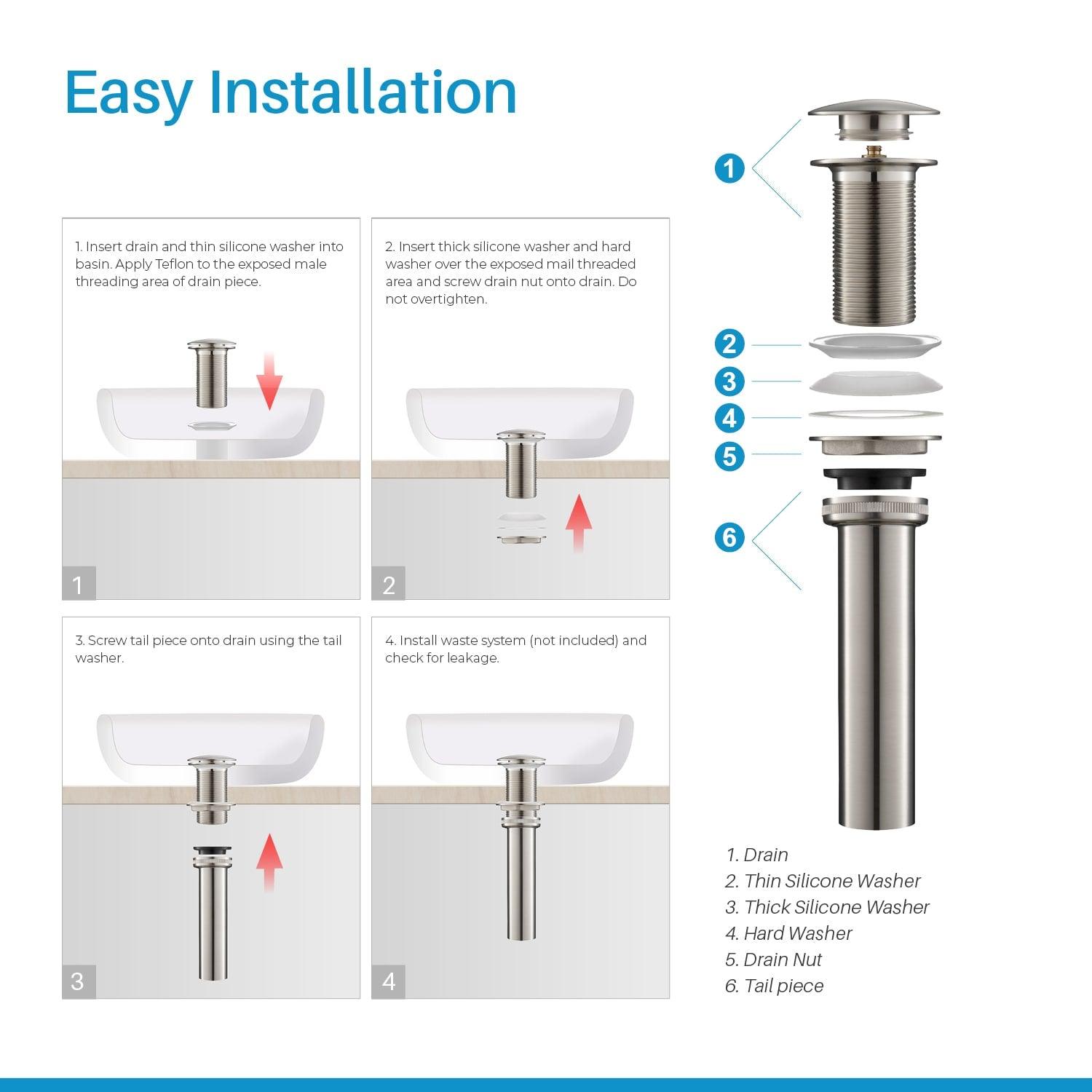 Easy Installation

1. Insert drain and thin silicone washer into basin. Apply Teflon to the exposed male threading area of drain piece.

1

2. Insert thick silicone washer and hard washer over the exposed mail threaded area and screw drain nut onto drain. Do not overtighten.

2

3. Screw tail piece onto drain using the tail washer.

3

4. Install waste system (not included) and check for leakage.

4

1

2

3

4

5

6

1. Drain
2. Thin Silicone Washer
3. Thick Silicone Washer
4. Hard Washer
5. Drain Nut
6. Tail piece