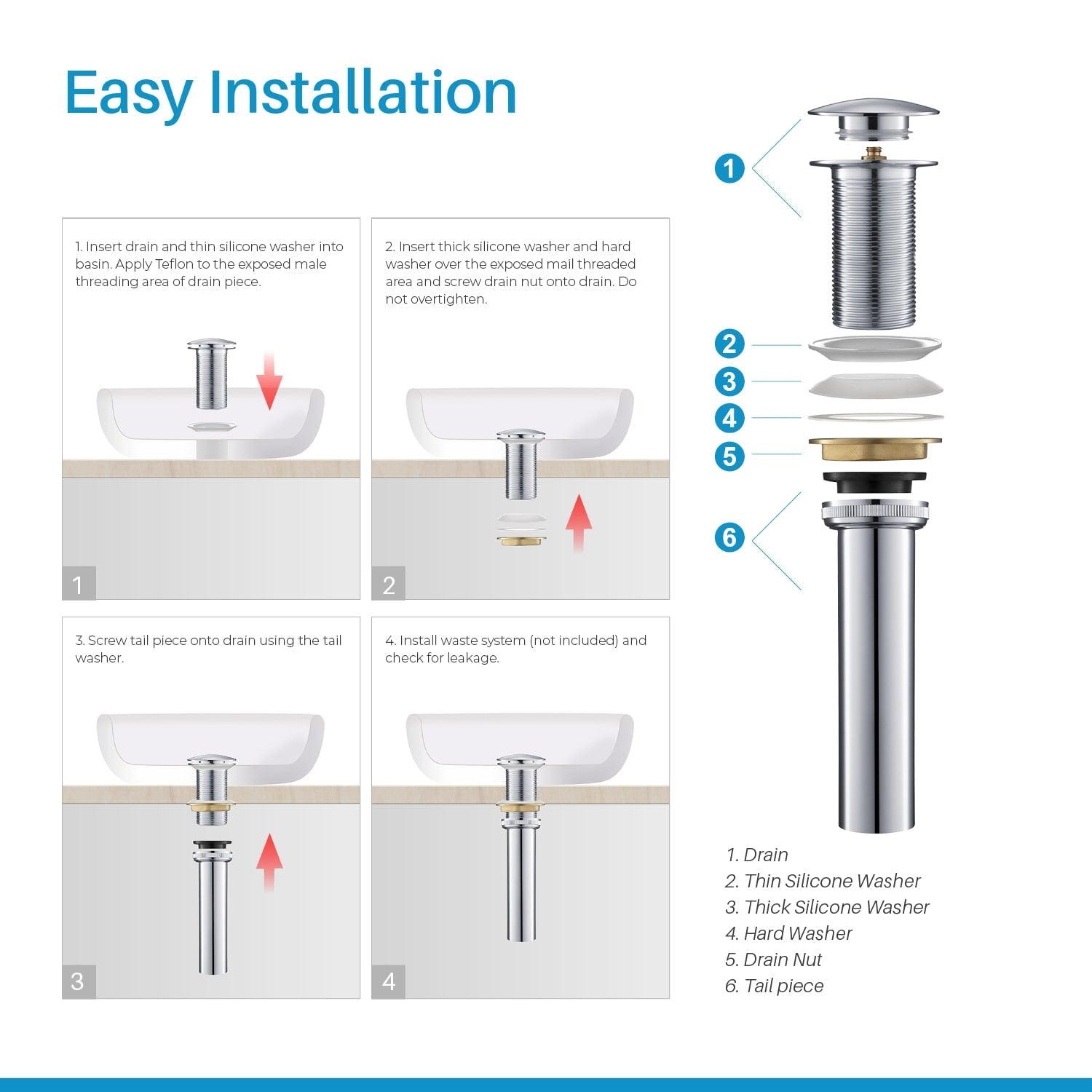 Easy Installation

1. Insert drain and thin silicone washer into basin. Apply Teflon to the exposed male threading area of drain piece.

1

2. Insert thick silicone washer and hard washer over the exposed mail threaded area and screw drain nut onto drain. Do not overtighten.

2

3. Screw tail piece onto drain using the tail washer.

3

4. Install waste system (not included) and check for leakage.

4

1
2
3
4
5
6

1. Drain
2. Thin Silicone Washer
3. Thick Silicone Washer
4. Hard Washer
5. Drain Nut
6. Tail piece