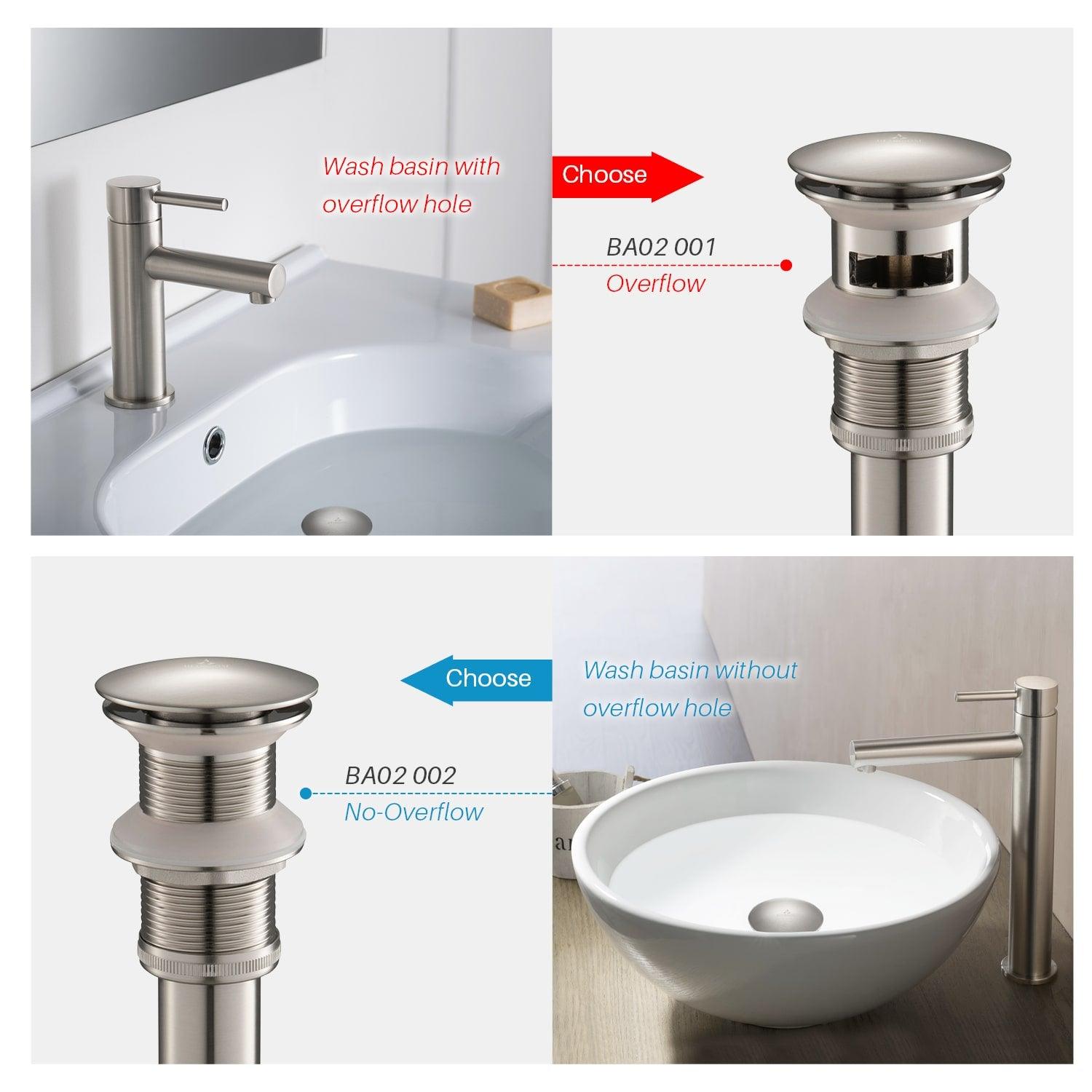 Wash basin with overflow hole

Choose

BA02 001
Overflow

Choose

Wash basin without overflow hole

BA02 002
No-Overflow