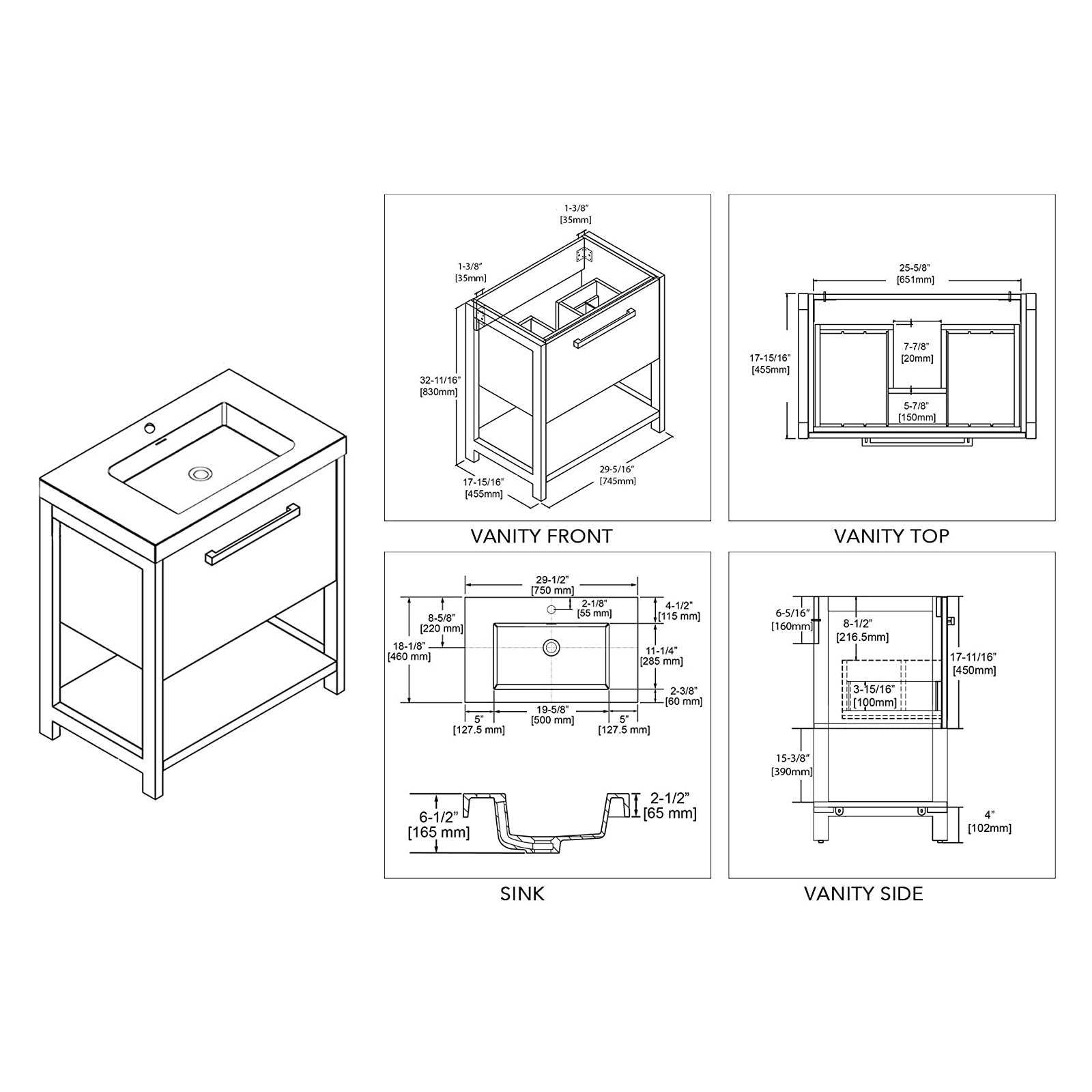 1-3/8"
[35mm]

1-3/8"
[35mm]

32-11/16"
[830mm]

17-15/16"
[455mm]

29-5/16"
[745mm]

VANITY FRONT

25-5/8"
[651mm]

17-15/16"
[455mm]

7-7/8"
[20mm]

5-7/8"
[150mm]

VANITY TOP

29-1/2"
[750 mm]

8-5/8"
[220 mm]

2-1/8"
[55 mm]

4-1/2"
[115 mm]

18-1/8"
[460 mm]

11-1/4"
[285 mm]

2-3/8"
[60 mm]

5"
[127.5 mm]

19-5/8"
[500 mm]

5"
[127.5 mm]

6-1/2"
[165 mm]

2-1/2"
[65 mm]

SINK

6-5/16"
[160mm]

8-1/2"
[216.5mm]

17-11/16"
[450mm]

3-15/16"
[100mm]

15-3/8"
[390mm]

4"
[102mm]

VANITY SIDE