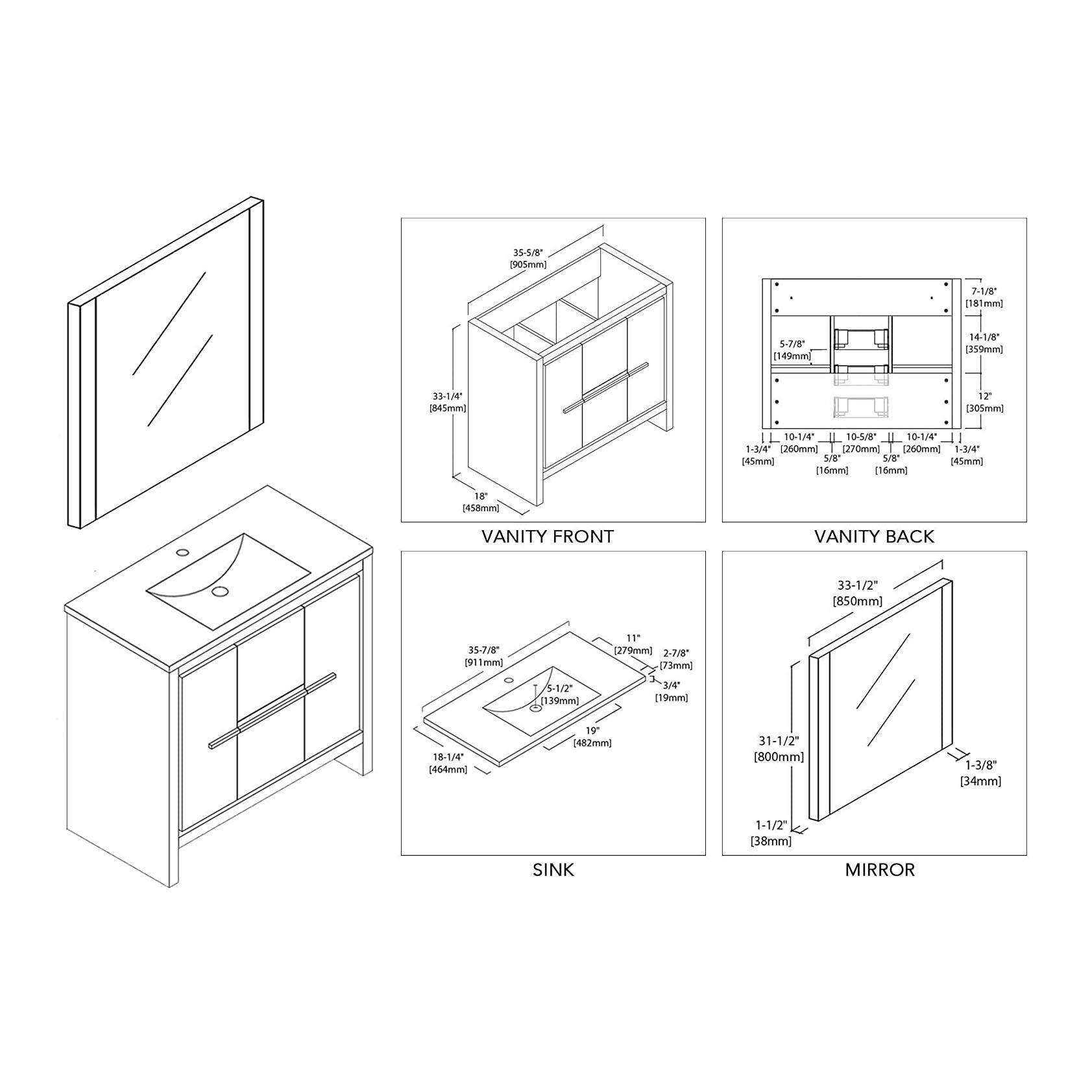 35-5/8"
[905mm]

33-1/4"
[845mm]

18"
[458mm]

VANITY FRONT

7-1/8"
[181mm]

14-1/8"
[359mm]

5-7/8"
[149mm]

12"
[305mm]

1-3/4"
[45mm]

10-1/4"
[260mm]

5/8"
[16mm]

10-5/8"
[270mm]

5/8"
[16mm]

10-1/4"
[260mm]

1-3/4"
[45mm]

VANITY BACK

35-7/8"
[911mm]

11"
[279mm]

2-7/8"
[73mm]

3/4"
[19mm]

5-1/2"
[139mm]

19"
[482mm]

18-1/4"
[464mm]

SINK

33-1/2"
[850mm]

31-1/2"
[800mm]

1-3/8"
[34mm]

1-1/2"
[38mm]

MIRROR