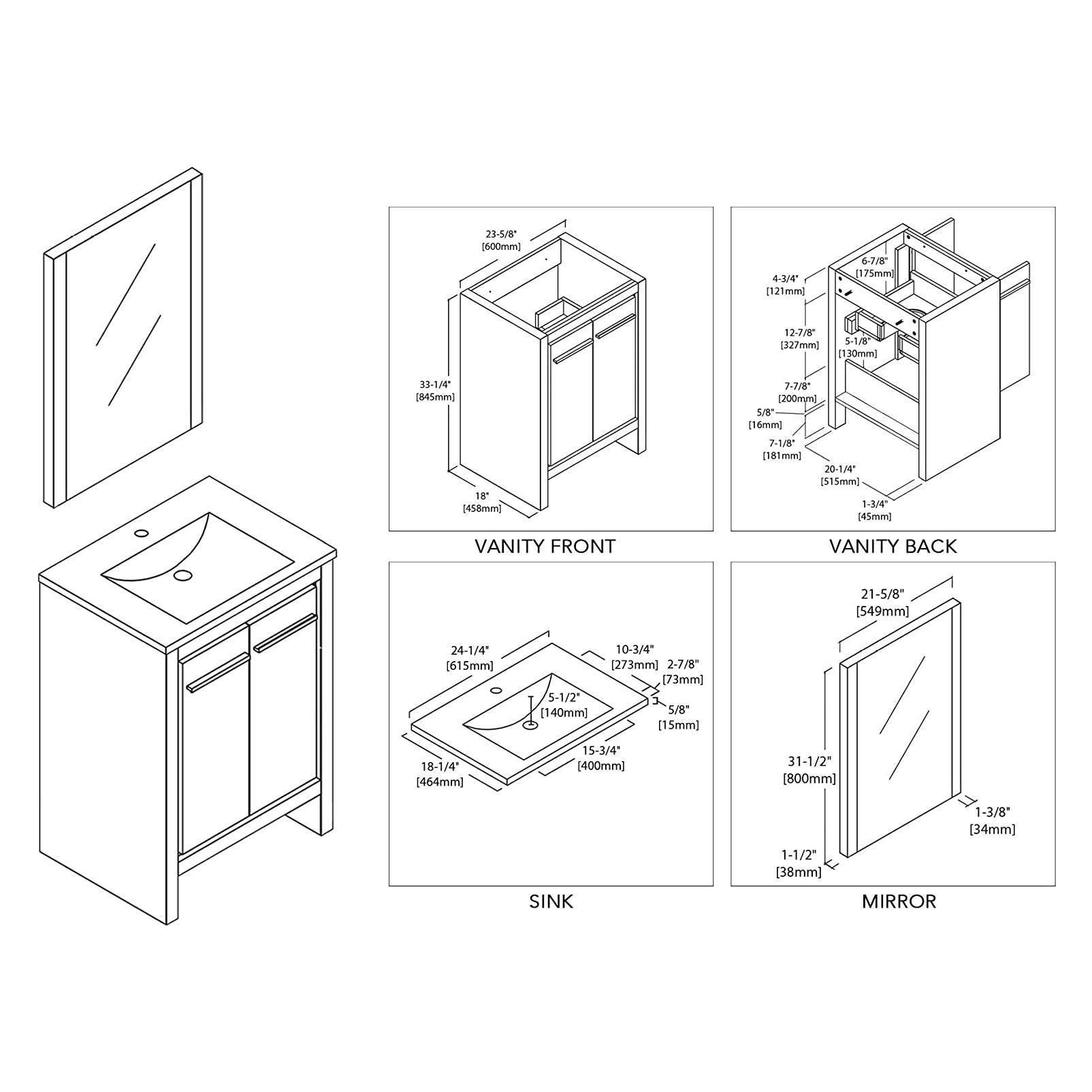 23-5/8"
[600mm]

33-1/4"
[845mm]

18"
[458mm]

VANITY FRONT

6-7/8"
[175mm]

4-3/4"
[121mm]

12-7/8"
[327mm]

5-1/8"
[130mm]

7-7/8"
[200mm]

5/8"
[16mm]

7-1/8"
[181mm]

20-1/4"
[515mm]

1-3/4"
[45mm]

VANITY BACK

24-1/4"
[615mm]

10-3/4"
[273mm]

2-7/8"
[73mm]

5-1/2"
[140mm]

5/8"
[15mm]

15-3/4"
[400mm]

18-1/4"
[464mm]

SINK

21-5/8"
[549mm]

31-1/2"
[800mm]

1-3/8"
[34mm]

1-1/2"
[38mm]

MIRROR