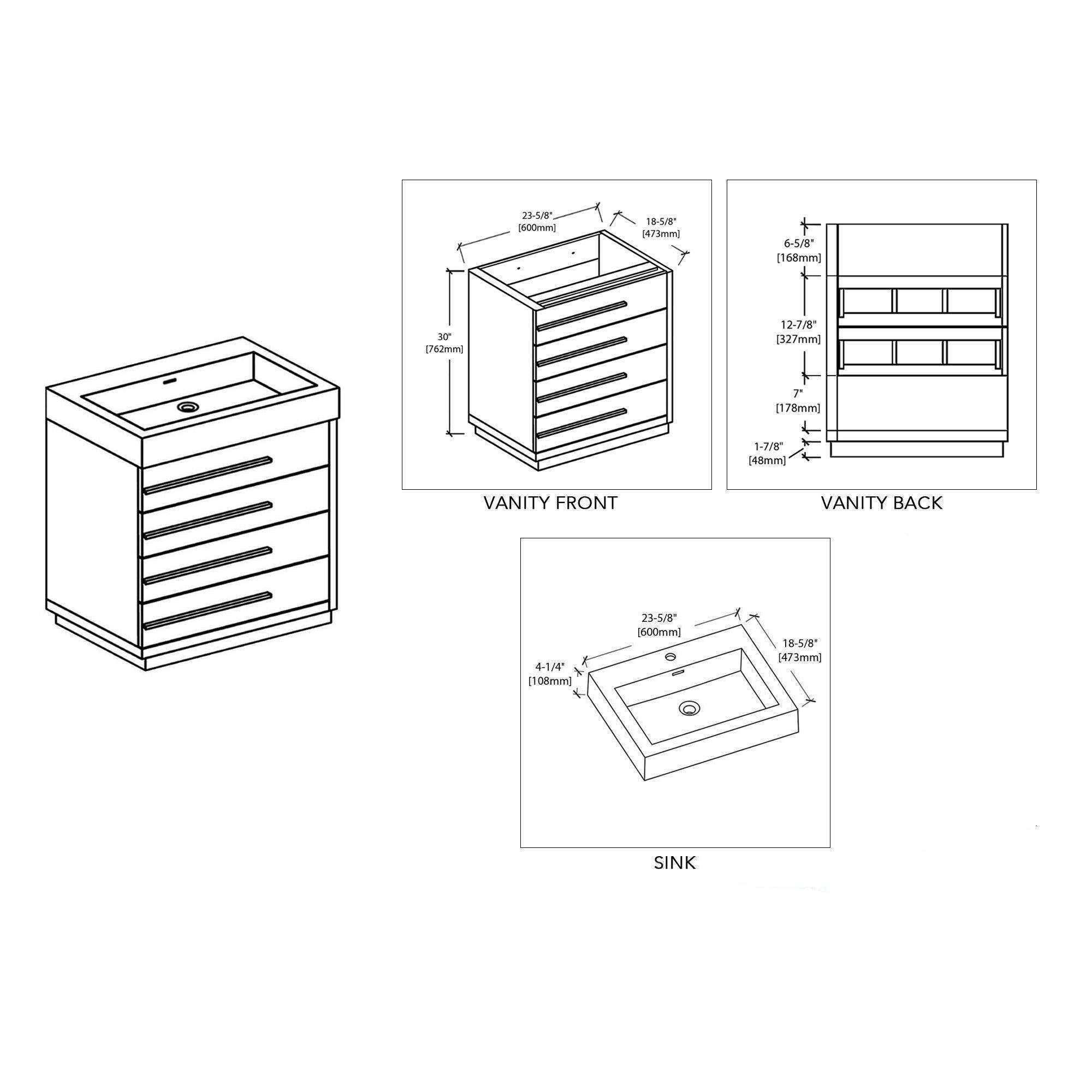 23-5/8"
[600mm]

18-5/8"
[473mm]

30"
[762mm]

VANITY FRONT

6-5/8"
[168mm]

12-7/8"
[327mm]

7"
[178mm]

1-7/8"
[48mm]

VANITY BACK

23-5/8"
[600mm]

18-5/8"
[473mm]

4-1/4"
[108mm]

SINK