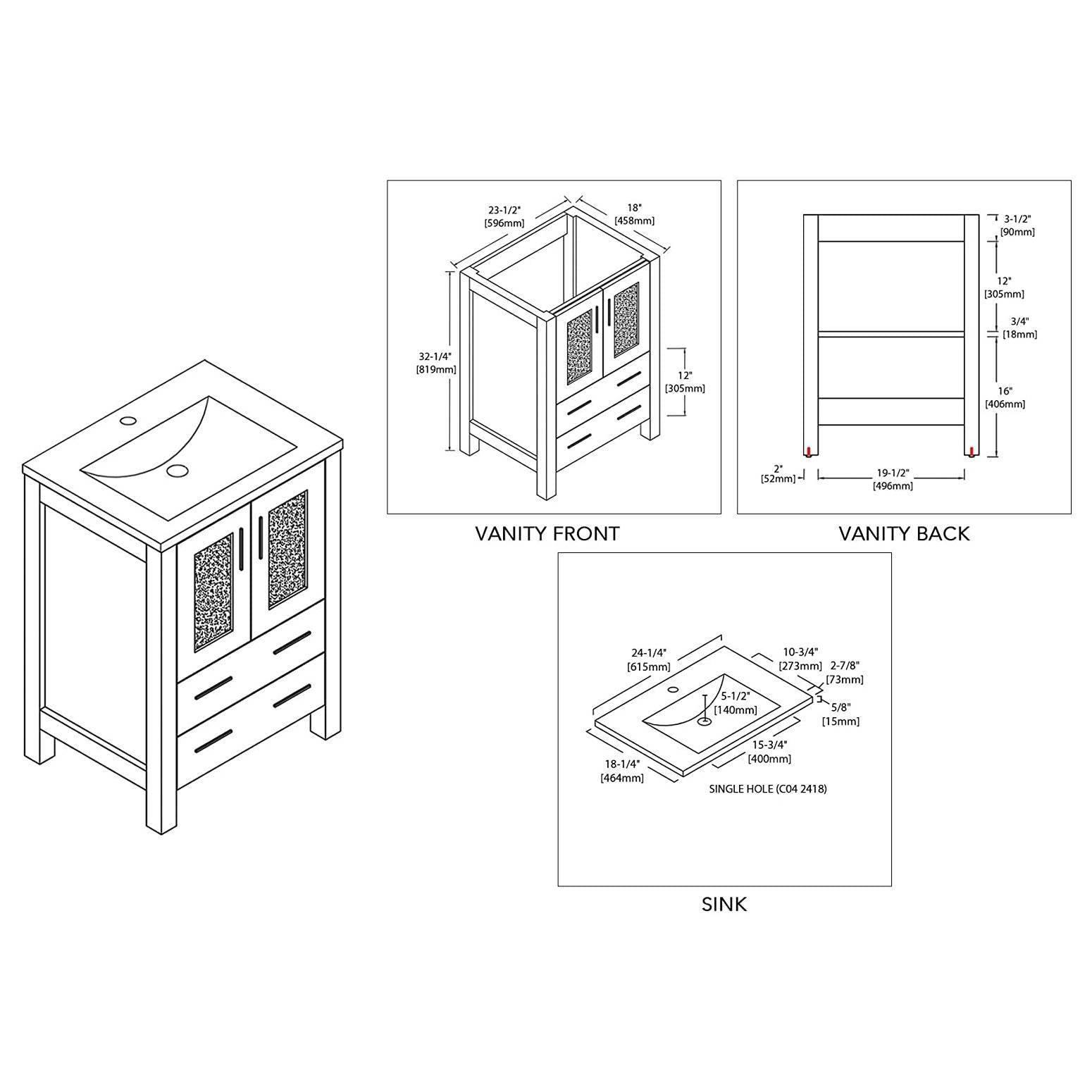 23-1/2"
[596mm]

18"
[458mm]

32-1/4"
[819mm]

12"
[305mm]

VANITY FRONT

3-1/2"
[90mm]

12"
[305mm]

3/4"
[18mm]

16"
[406mm]

2"
[52mm]

19-1/2"
[496mm]

VANITY BACK

24-1/4"
[615mm]

10-3/4"
[273mm]

2-7/8"
[73mm]

5-1/2"
[140mm]

5/8"
[15mm]

15-3/4"
[400mm]

18-1/4"
[464mm]

SINGLE HOLE (C04 2418)

SINK