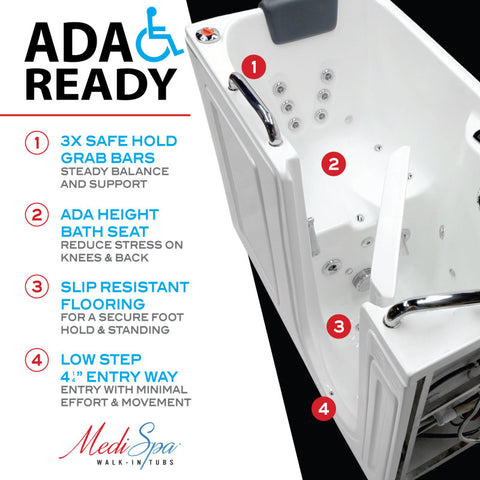 ADA
READY

1 3X SAFE HOLD GRAB BARS
STEADY BALANCE AND SUPPORT

2 ADA HEIGHT BATH SEAT
REDUCE STRESS ON KNEES & BACK

3 SLIP RESISTANT FLOORING
FOR A SECURE FOOT HOLD & STANDING

4 LOW STEP $4\frac{1}{4}$" ENTRY WAY
ENTRY WITH MINIMAL EFFORT & MOVEMENT

MediSpa
WALK-IN TUBS

1

2

3

4