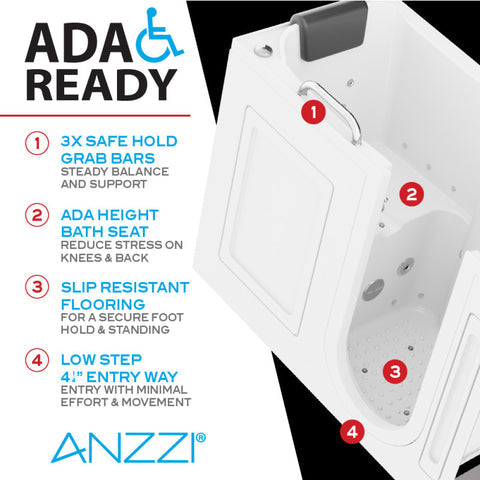 ADA
READY

1 3X SAFE HOLD GRAB BARS
STEADY BALANCE AND SUPPORT

2 ADA HEIGHT BATH SEAT
REDUCE STRESS ON KNEES & BACK

3 SLIP RESISTANT FLOORING
FOR A SECURE FOOT HOLD & STANDING

4 LOW STEP $4\frac{1}{4}$" ENTRY WAY
ENTRY WITH MINIMAL EFFORT & MOVEMENT

ANZZI®

1

2

3

4