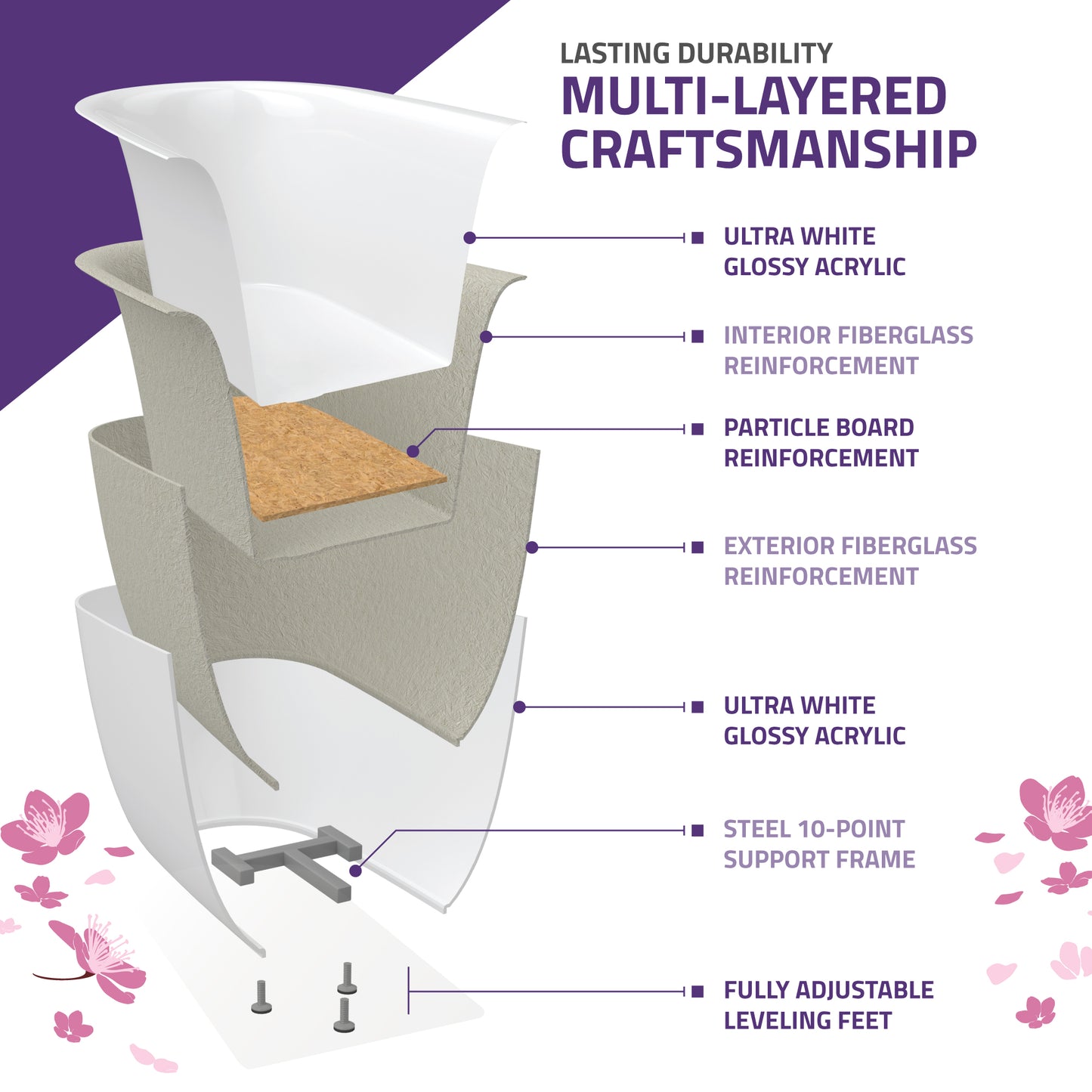 LASTING DURABILITY
MULTI-LAYERED CRAFTSMANSHIP

ULTRA WHITE GLOSSY ACRYLIC

INTERIOR FIBERGLASS REINFORCEMENT

PARTICLE BOARD REINFORCEMENT

EXTERIOR FIBERGLASS REINFORCEMENT

ULTRA WHITE GLOSSY ACRYLIC

STEEL 10-POINT SUPPORT FRAME

FULLY ADJUSTABLE LEVELING FEET