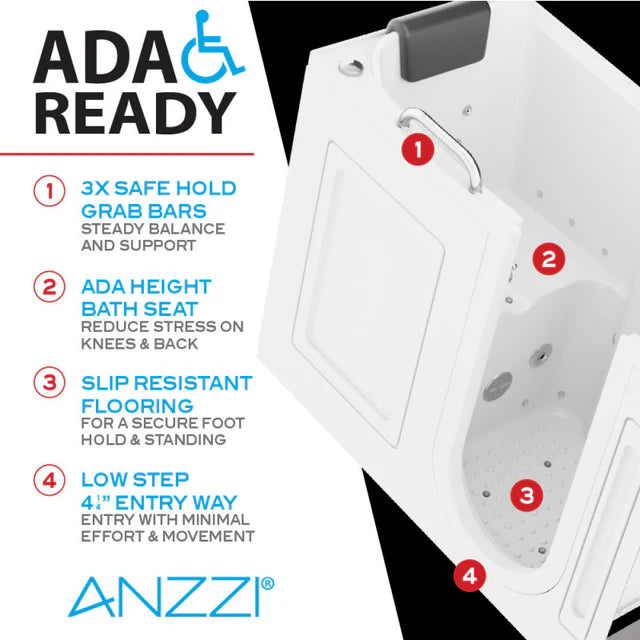 ADA
READY

1 3X SAFE HOLD GRAB BARS
STEADY BALANCE AND SUPPORT

2 ADA HEIGHT BATH SEAT
REDUCE STRESS ON KNEES & BACK

3 SLIP RESISTANT FLOORING
FOR A SECURE FOOT HOLD & STANDING

4 LOW STEP $4\frac{1}{4}$" ENTRY WAY
ENTRY WITH MINIMAL EFFORT & MOVEMENT

ANZZI®

1

2

3

4